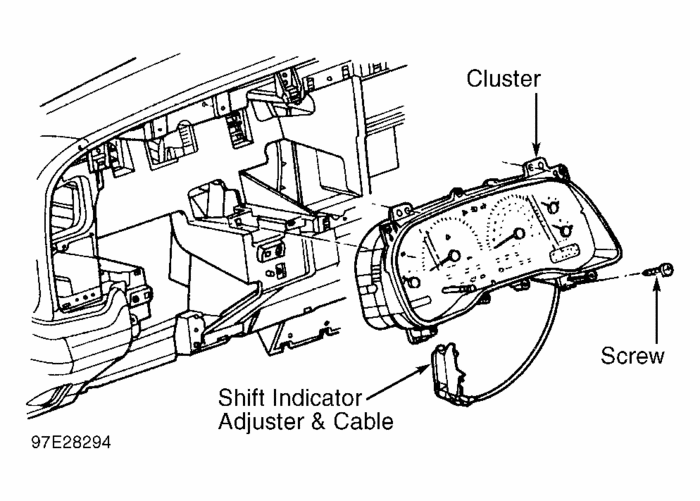 Cluster

Screw

Shift Indicator
Adjuster & Cable

97E28294