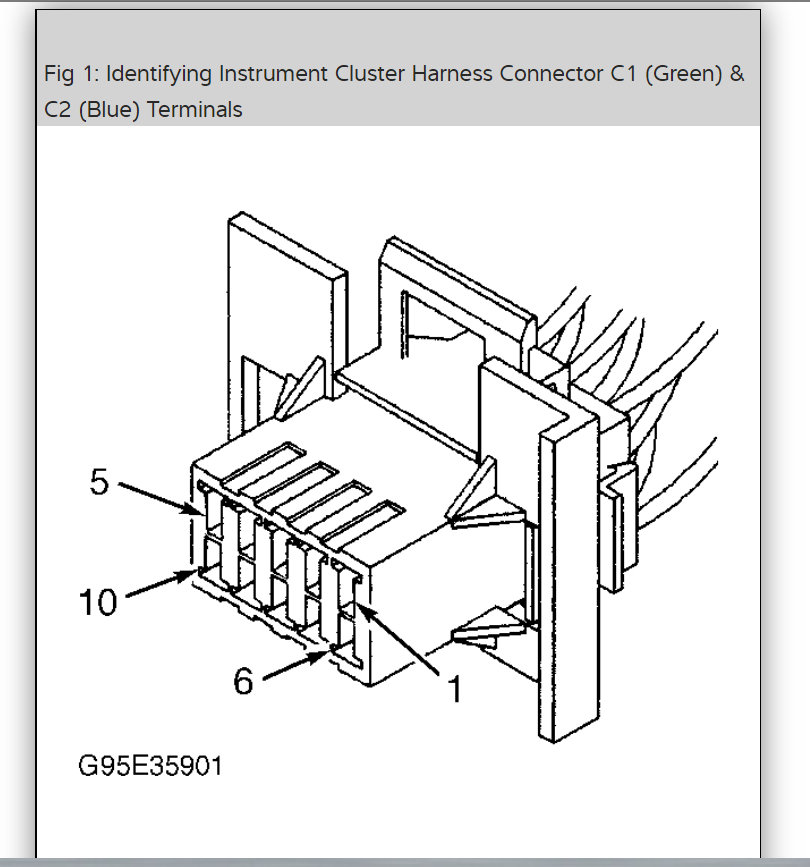 Fig 1: Identifying Instrument Cluster Harness Connector C1 (Green) & C2 (Blue) Terminals

5

10

6

1

G95E35901