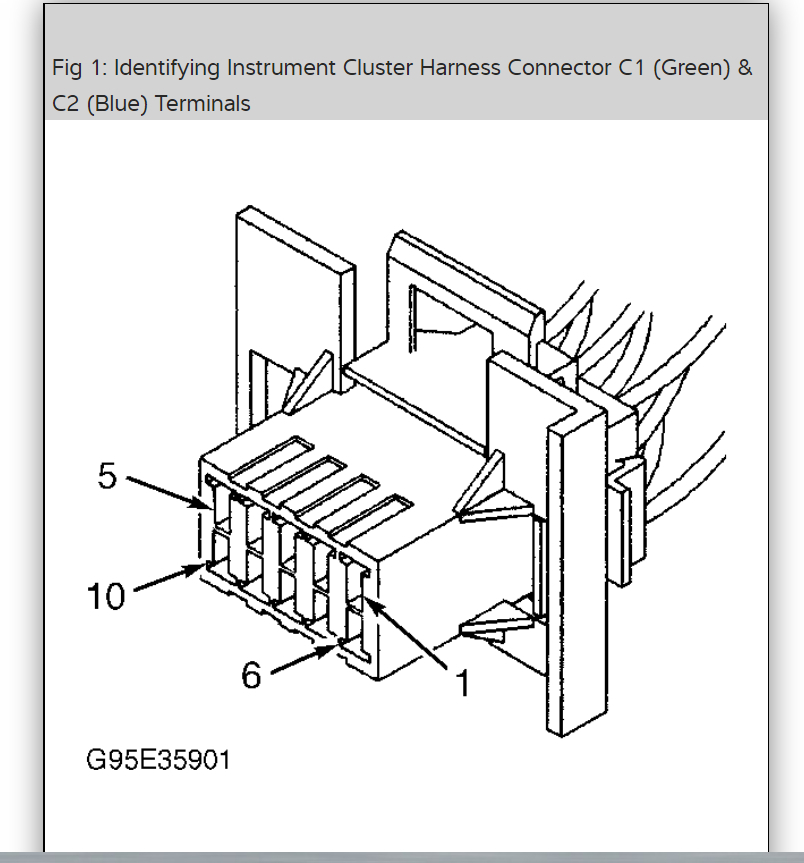 Fig 1: Identifying Instrument Cluster Harness Connector C1 (Green) & C2 (Blue) Terminals

5

10

6

1

G95E35901