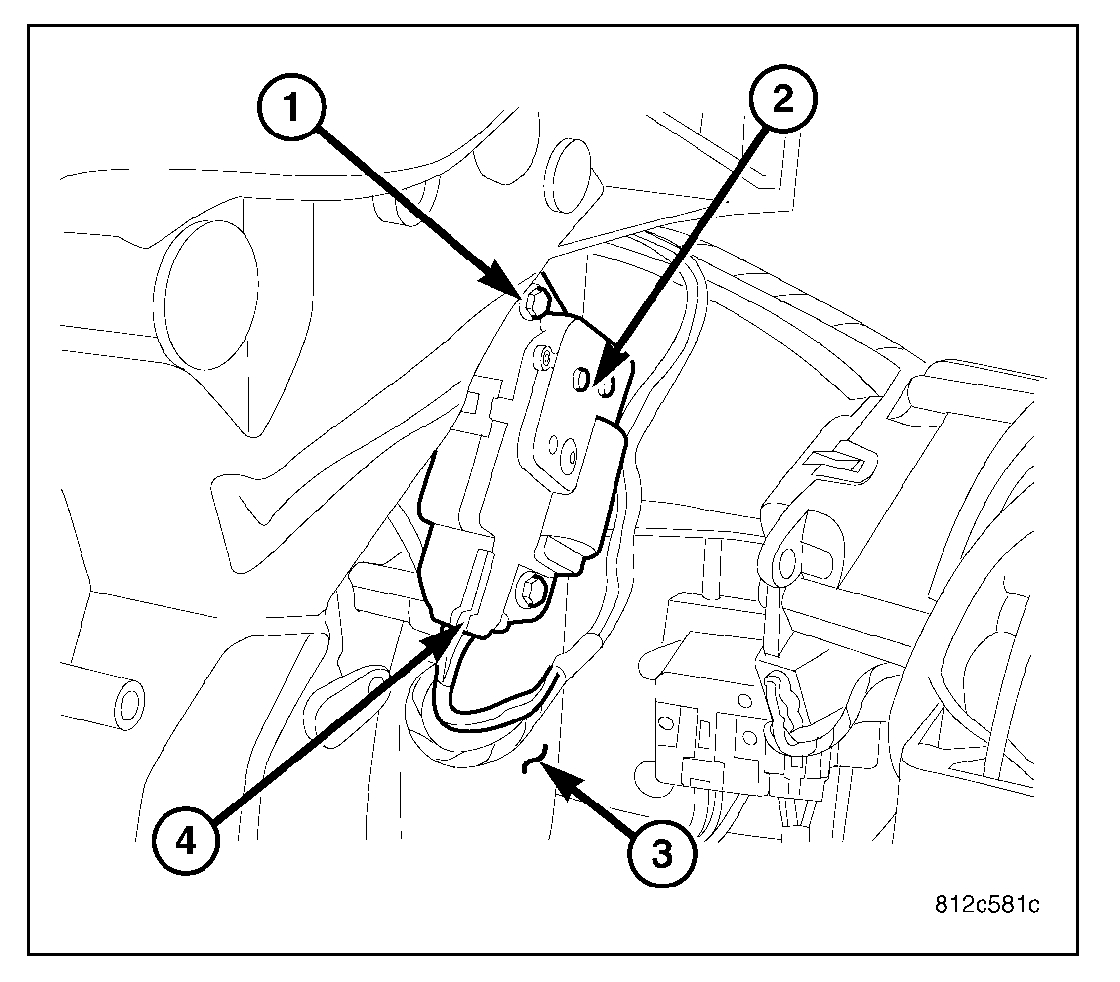 1
2
4
3
812c581c