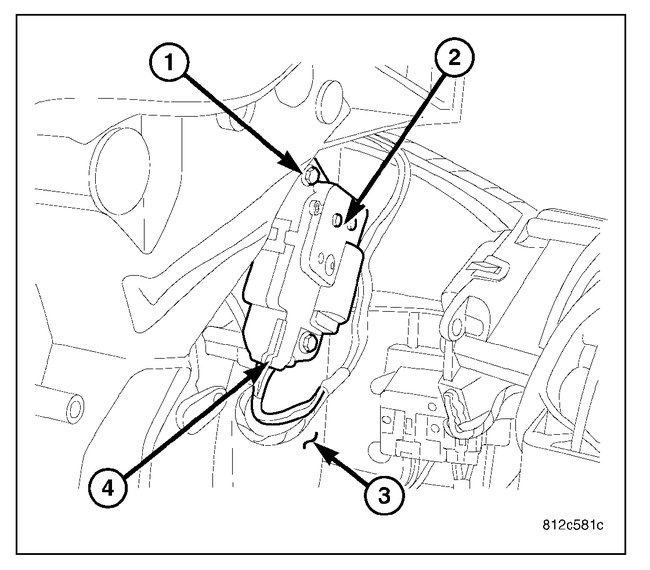 1
2
4
3
812c581c