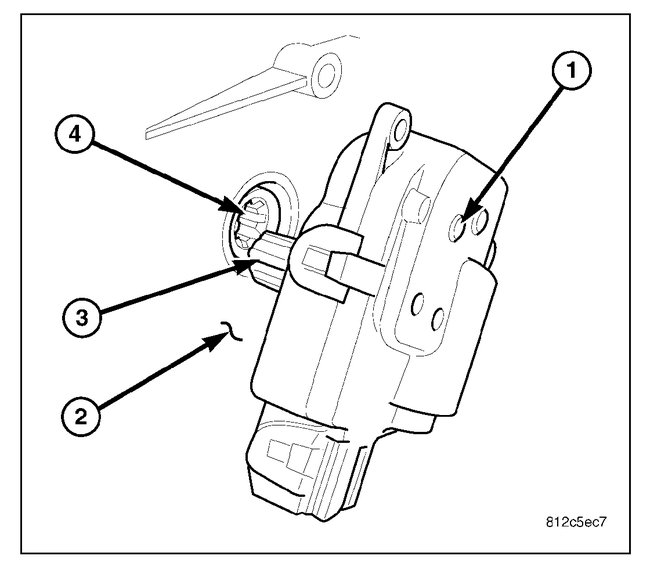 1

4

3

2

812c5ec7