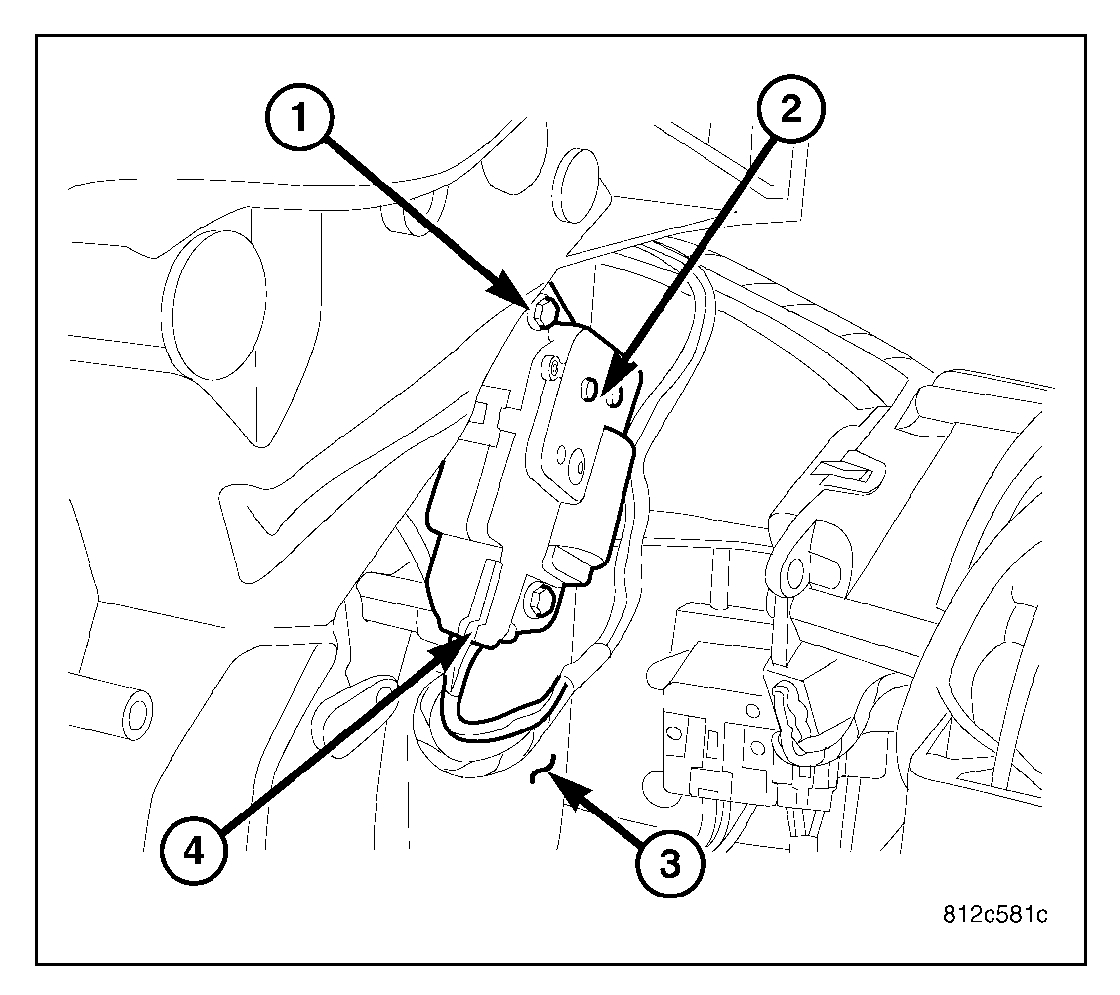 1
2
4
3
812c581c