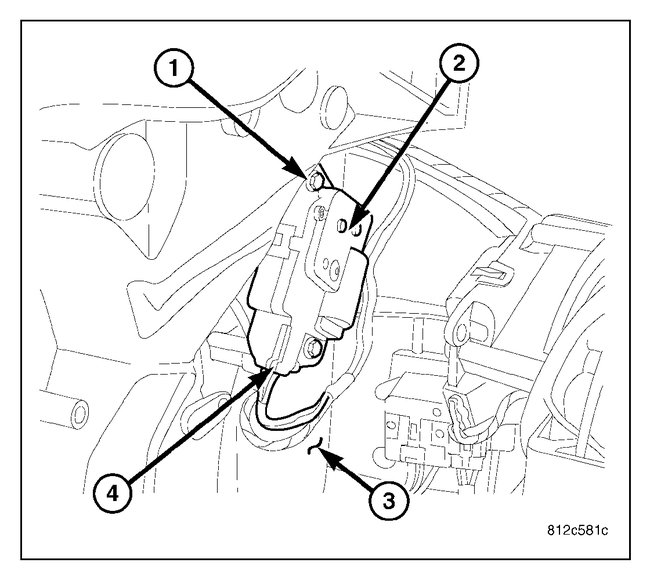 1
2
4
3
812c581c