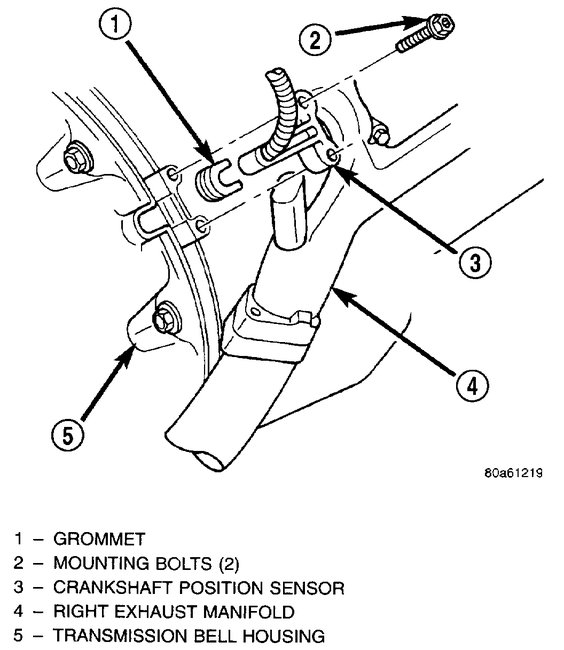 1
2
3
4
5
80a61219

1 – GROMMET
2 – MOUNTING BOLTS (2)
3 – CRANKSHAFT POSITION SENSOR
4 – RIGHT EXHAUST MANIFOLD
5 – TRANSMISSION BELL HOUSING