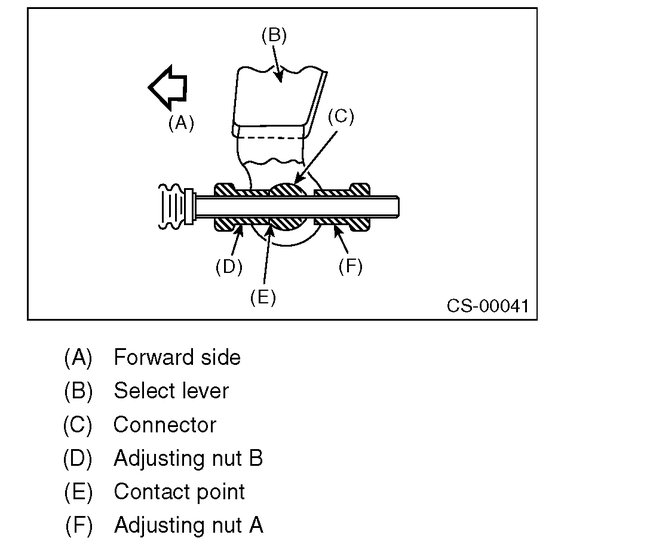 (B)
(A)
(C)
(D)
(E)
(F)
CS-00041

(A) Forward side
(B) Select lever
(C) Connector
(D) Adjusting nut B
(E) Contact point
(F) Adjusting nut A