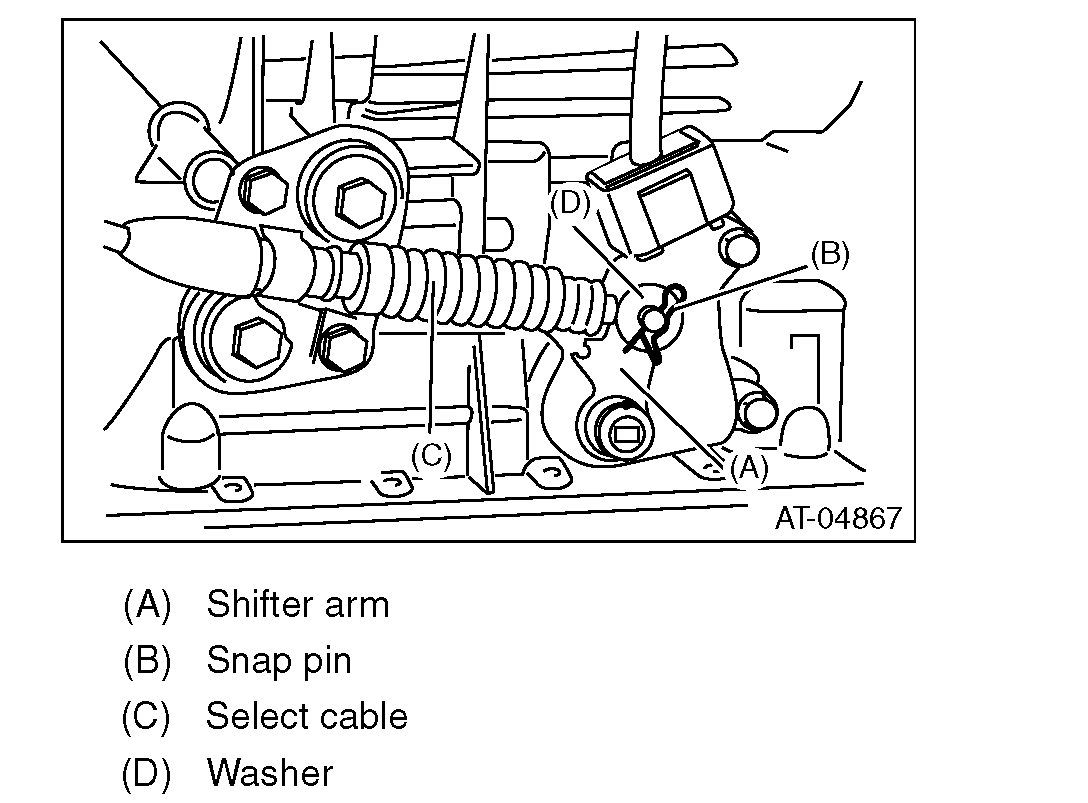 (D)
(B)
(C)
(A)
AT-04867

(A) Shifter arm
(B) Snap pin
(C) Select cable
(D) Washer