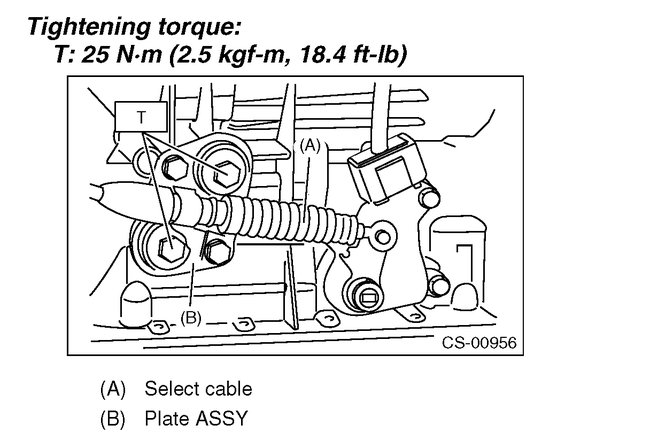 Tightening torque:
T: 25 N·m (2.5 kgf-m, 18.4 ft-lb)

T

(A)

(B)

CS-00956

(A) Select cable
(B) Plate ASSY