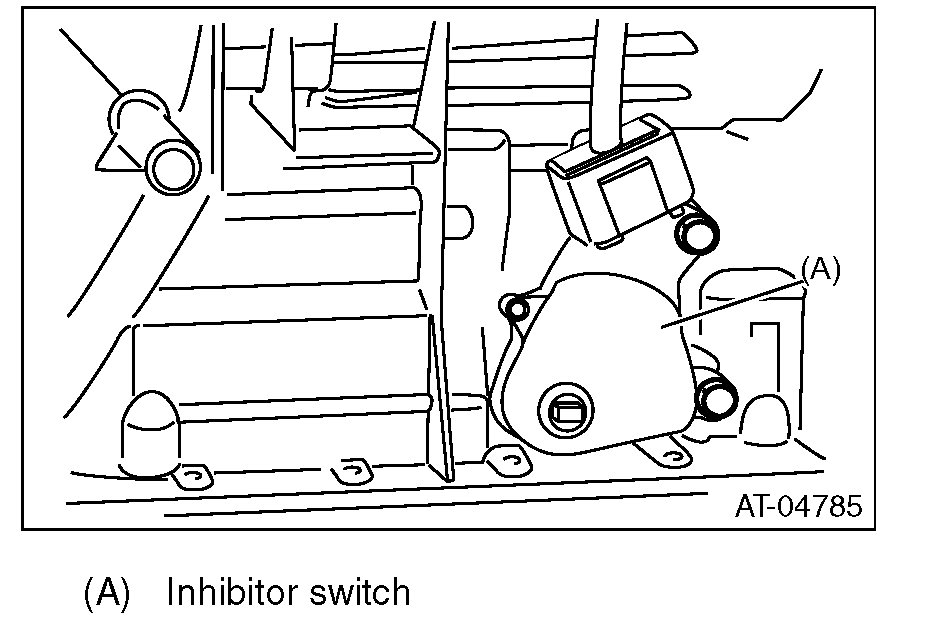 (A)

AT-04785

(A) Inhibitor switch