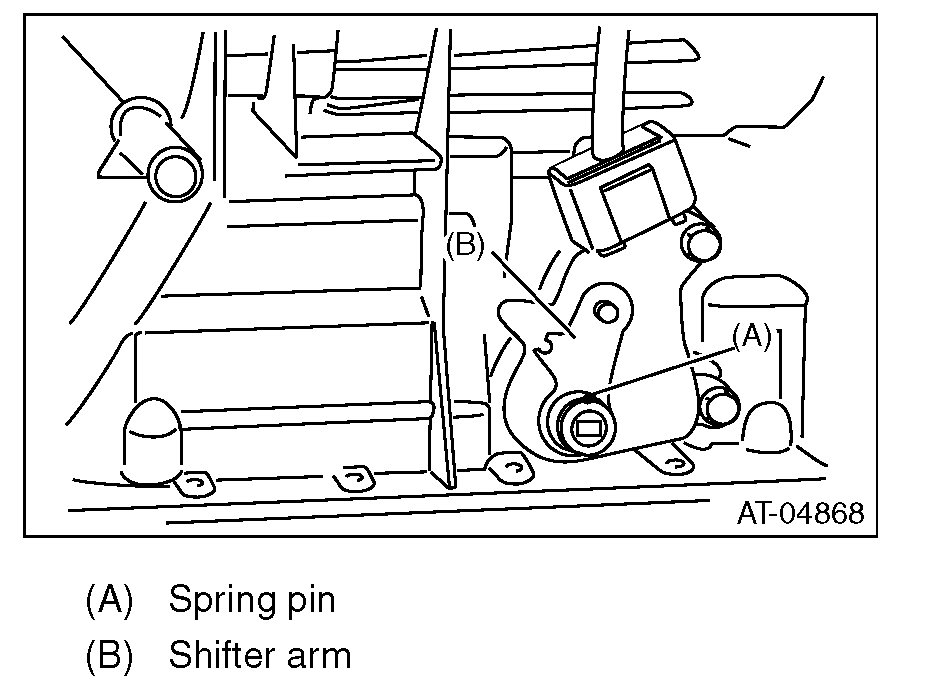 (B)

(A)

AT-04868

(A) Spring pin
(B) Shifter arm