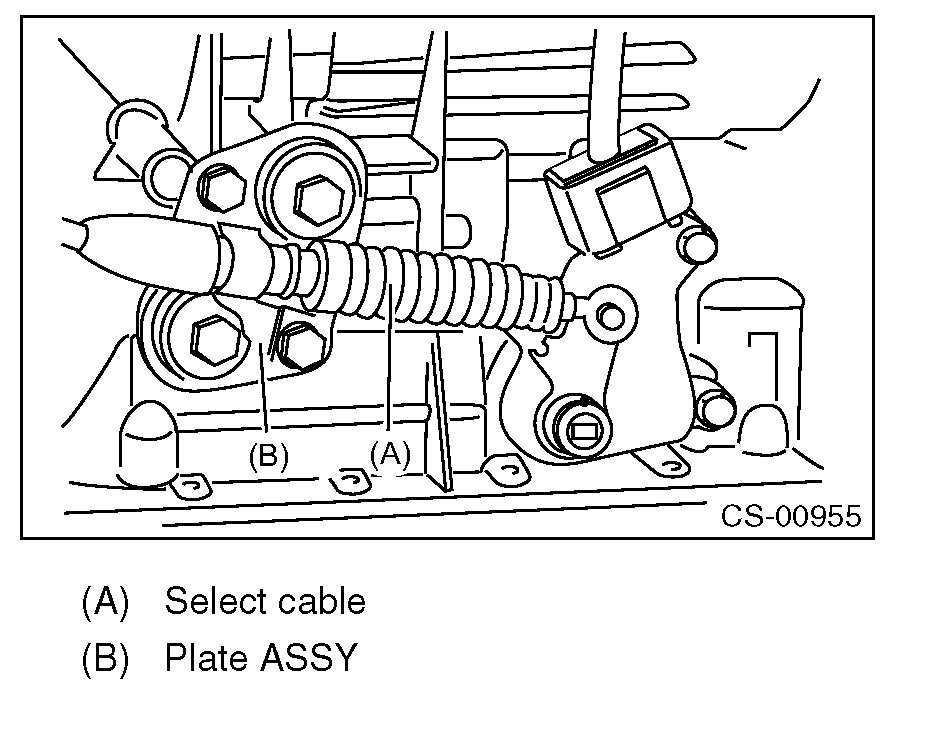 (B)
(A)
CS-00955

(A) Select cable
(B) Plate ASSY