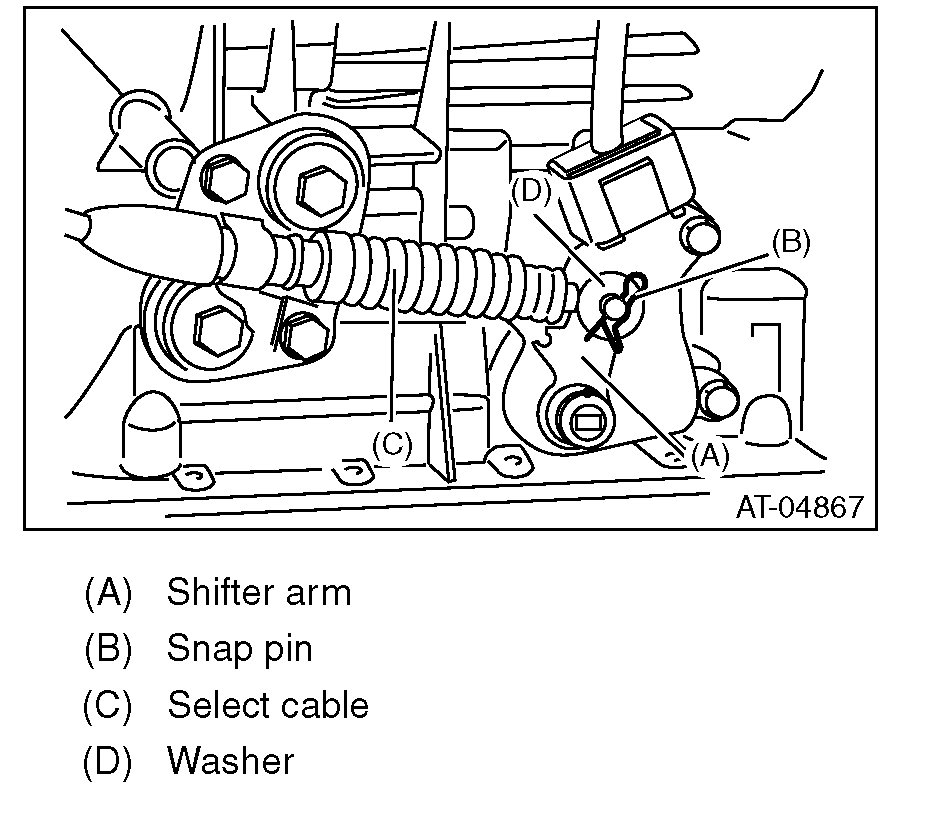 (D)
(B)
(C)
(A)
AT-04867

(A) Shifter arm
(B) Snap pin
(C) Select cable
(D) Washer