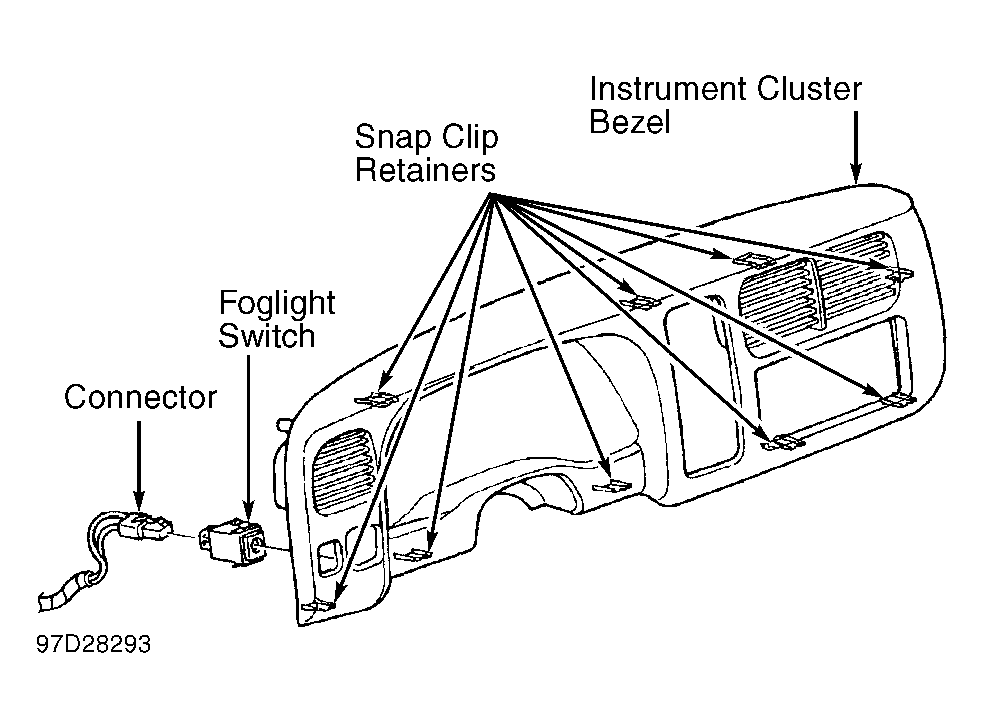 Instrument Cluster Bezel

Snap Clip Retainers

Foglight Switch

Connector

97D28293