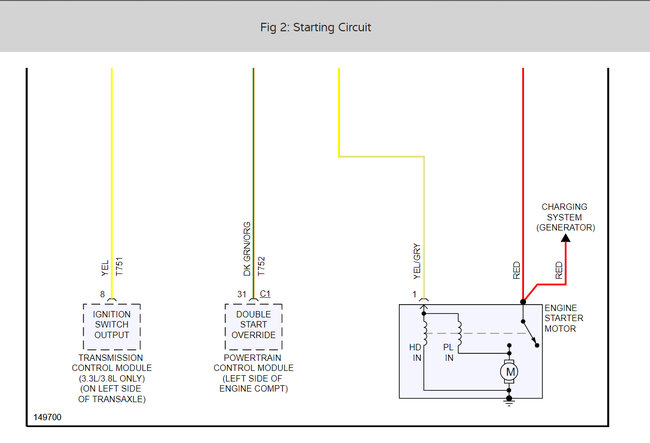 Fig 2: Starting Circuit

YEL
T751

8

IGNITION SWITCH OUTPUT

TRANSMISSION CONTROL MODULE (3.3L/3.8L ONLY) (ON LEFT SIDE OF TRANSAXLE)

DK GRN/ORG
T752

31 C1

DOUBLE START OVERRIDE

POWERTRAIN CONTROL MODULE (LEFT SIDE OF ENGINE COMPT)

YEL/GRY

1

HD IN

PL IN

M

RED

RED

CHARGING SYSTEM (GENERATOR)

ENGINE STARTER MOTOR

149700