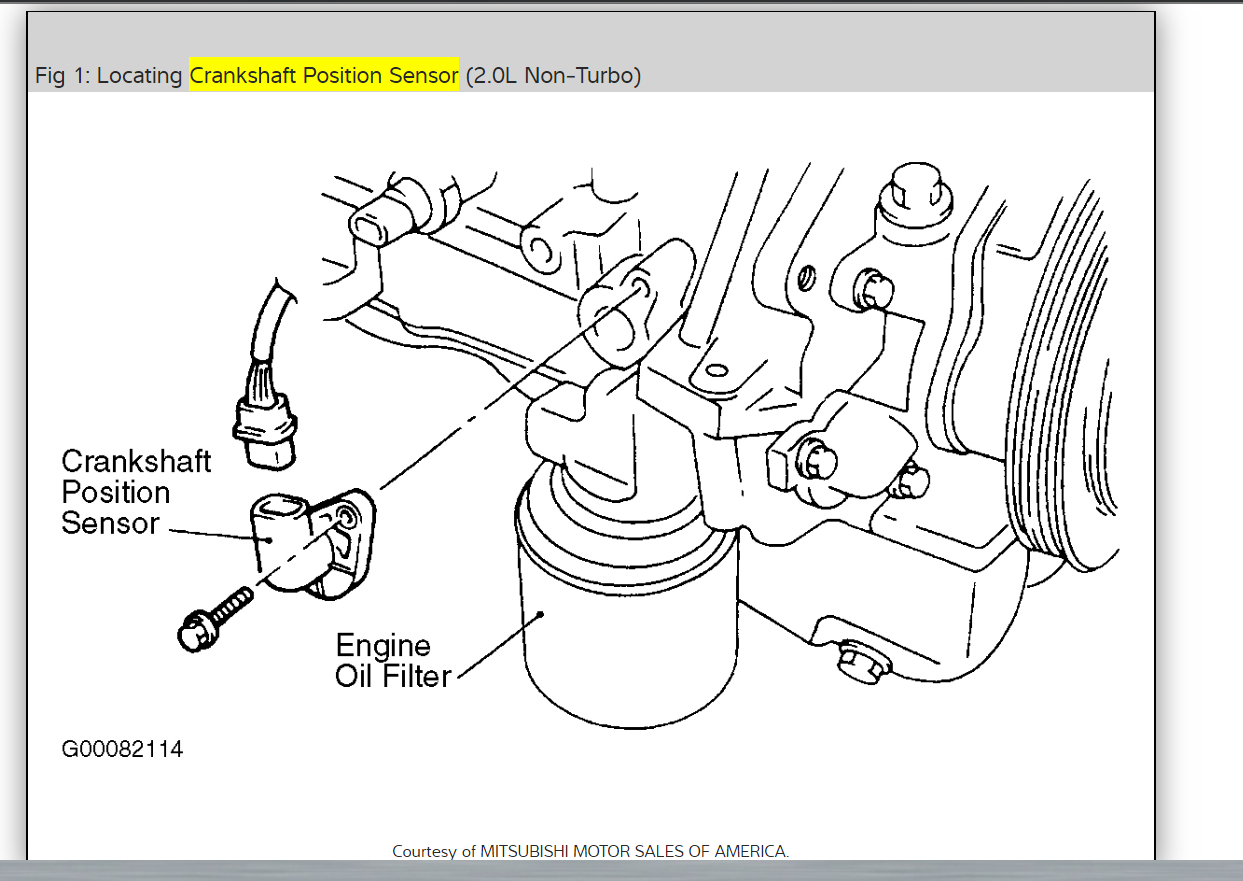 Fig 1: Locating Crankshaft Position Sensor (2.0L Non-Turbo)

Crankshaft Position Sensor

Engine Oil Filter

G00082114

Courtesy of MITSUBISHI MOTOR SALES OF AMERICA.