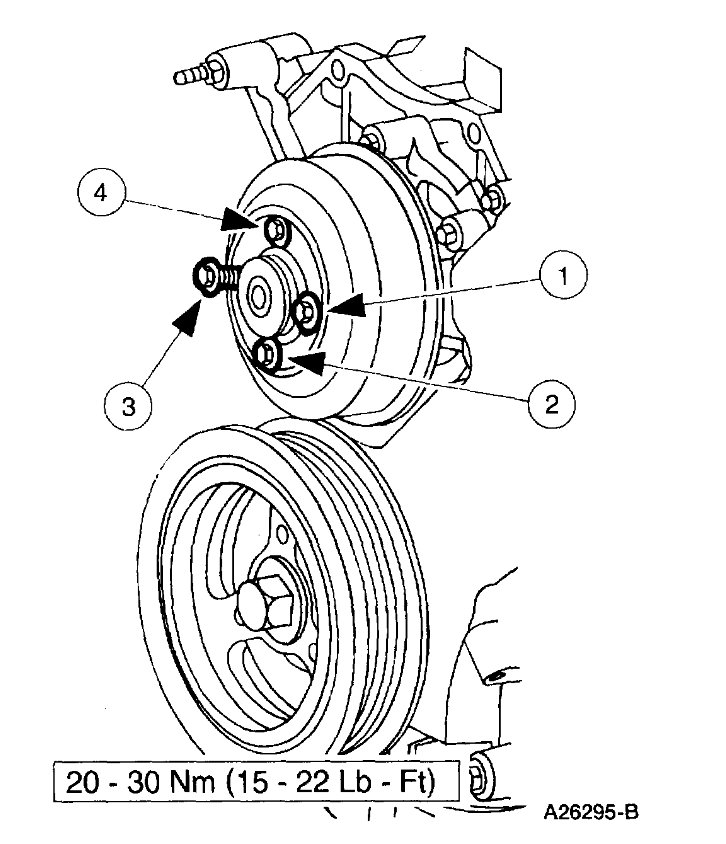 4

1

3

2

20 - 30 Nm (15 - 22 Lb - Ft)

A26295-B