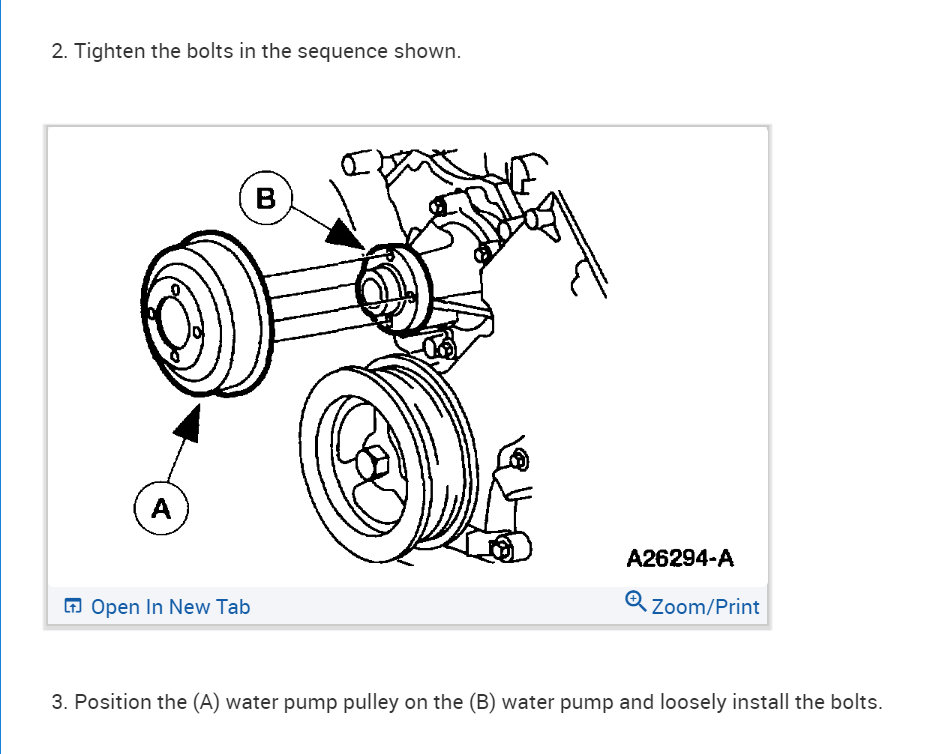 2. Tighten the bolts in the sequence shown.

B

A

A26294-A

Open In New Tab

Zoom/Print

3. Position the (A) water pump pulley on the (B) water pump and loosely install the bolts.