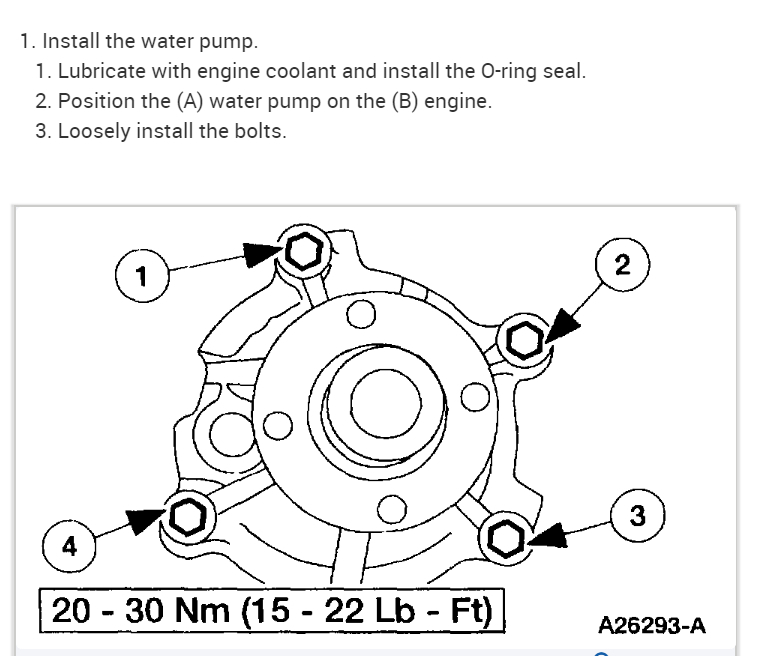 1. Install the water pump.
1. Lubricate with engine coolant and install the O-ring seal.
2. Position the (A) water pump on the (B) engine.
3. Loosely install the bolts.

1
2
3
4

20 - 30 Nm (15 - 22 Lb - Ft)

A26293-A