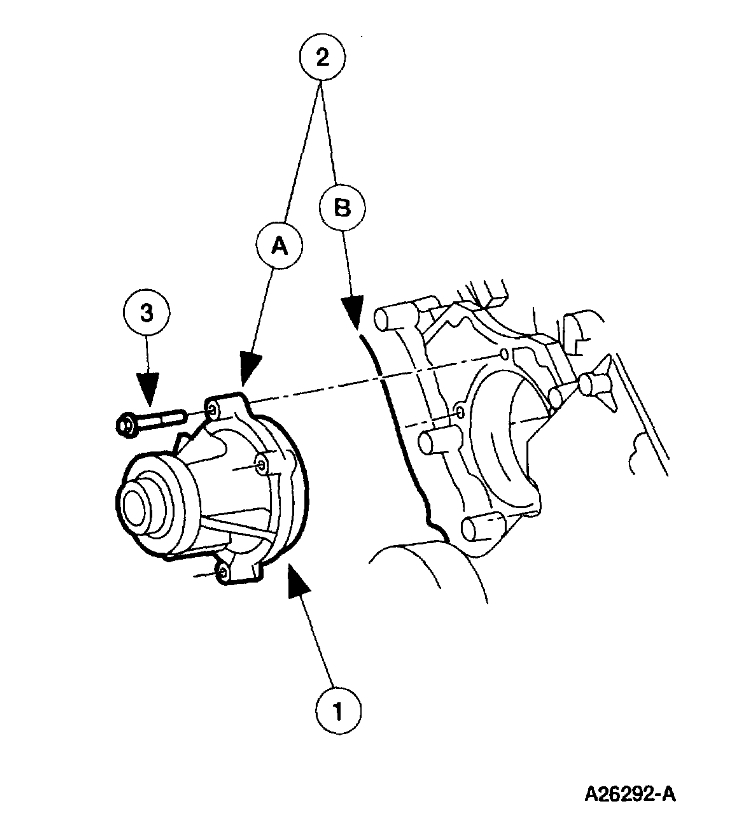 2

B

A

3

1

A26292-A