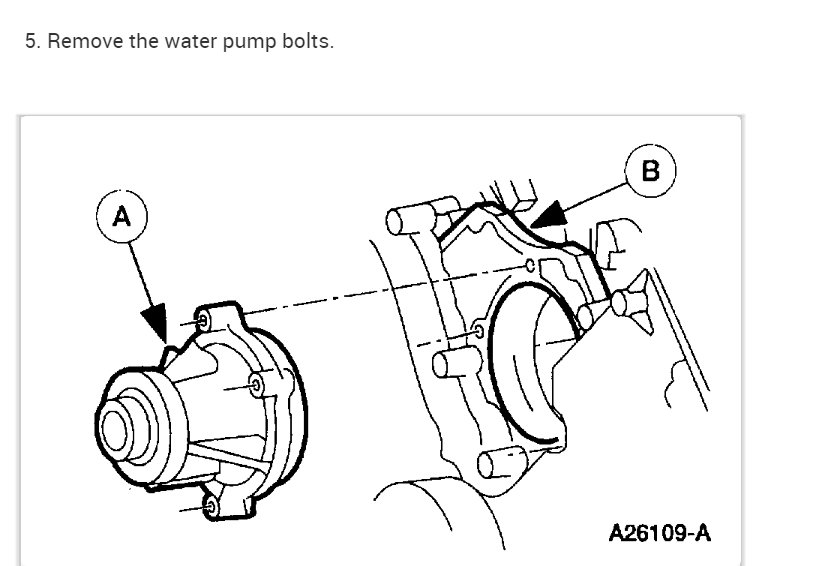 5. Remove the water pump bolts.

A

B

A26109-A