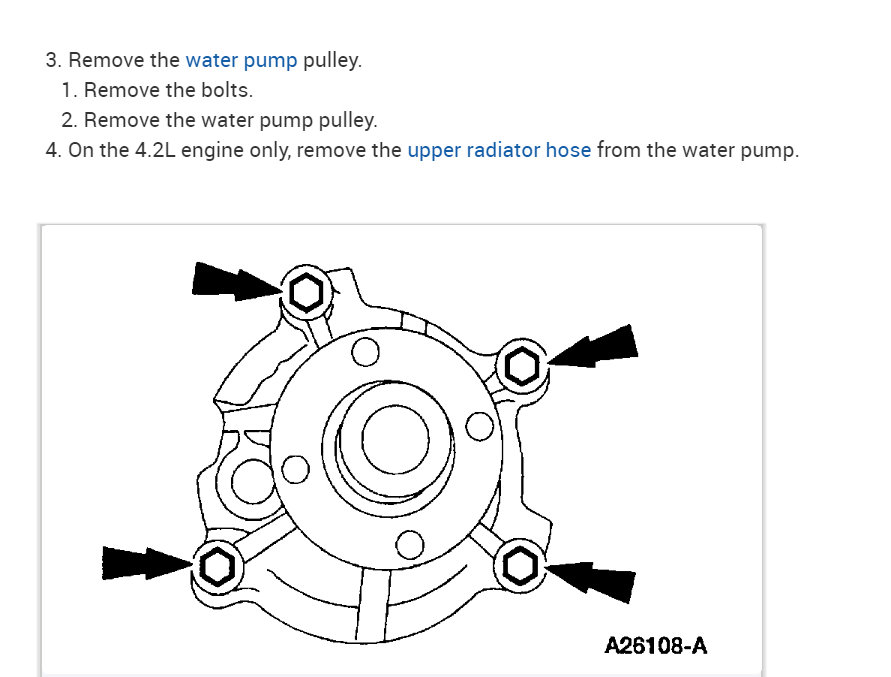 3. Remove the water pump pulley.
1. Remove the bolts.
2. Remove the water pump pulley.
4. On the 4.2L engine only, remove the upper radiator hose from the water pump.

A26108-A