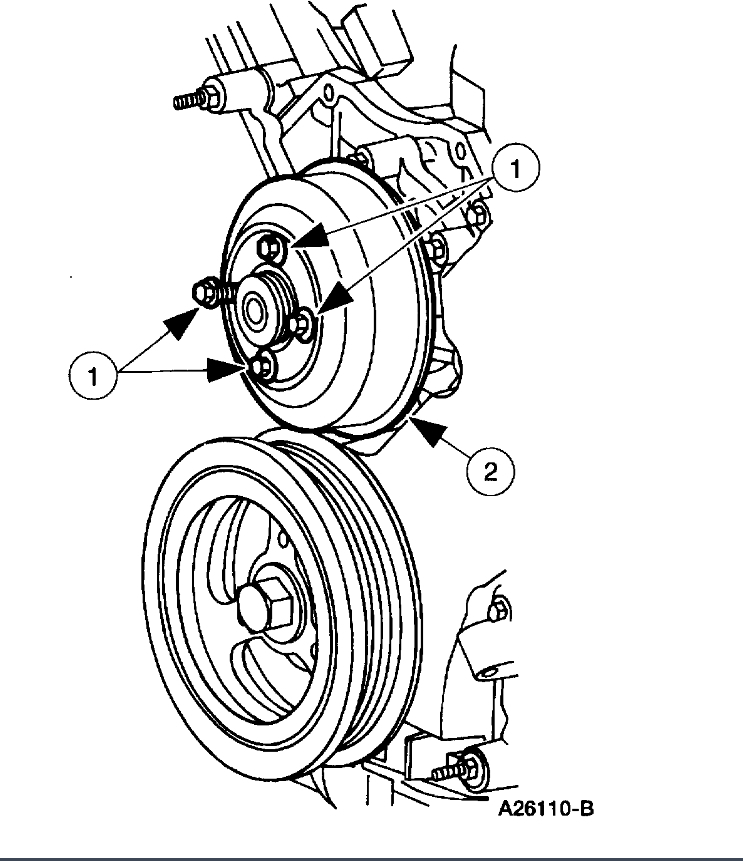 1
1
2
A26110-B