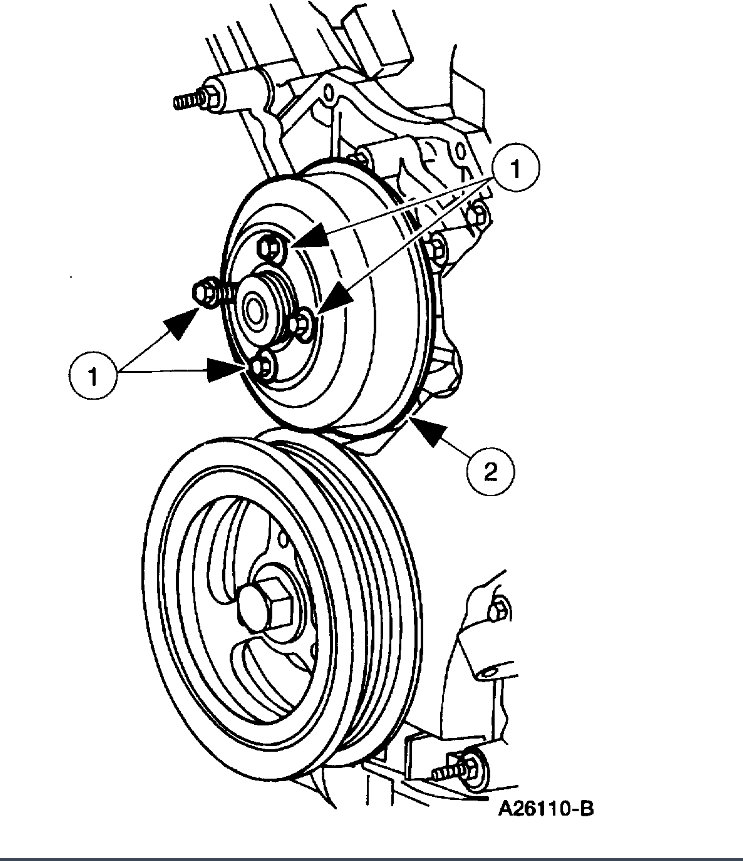 1
1
2
A26110-B