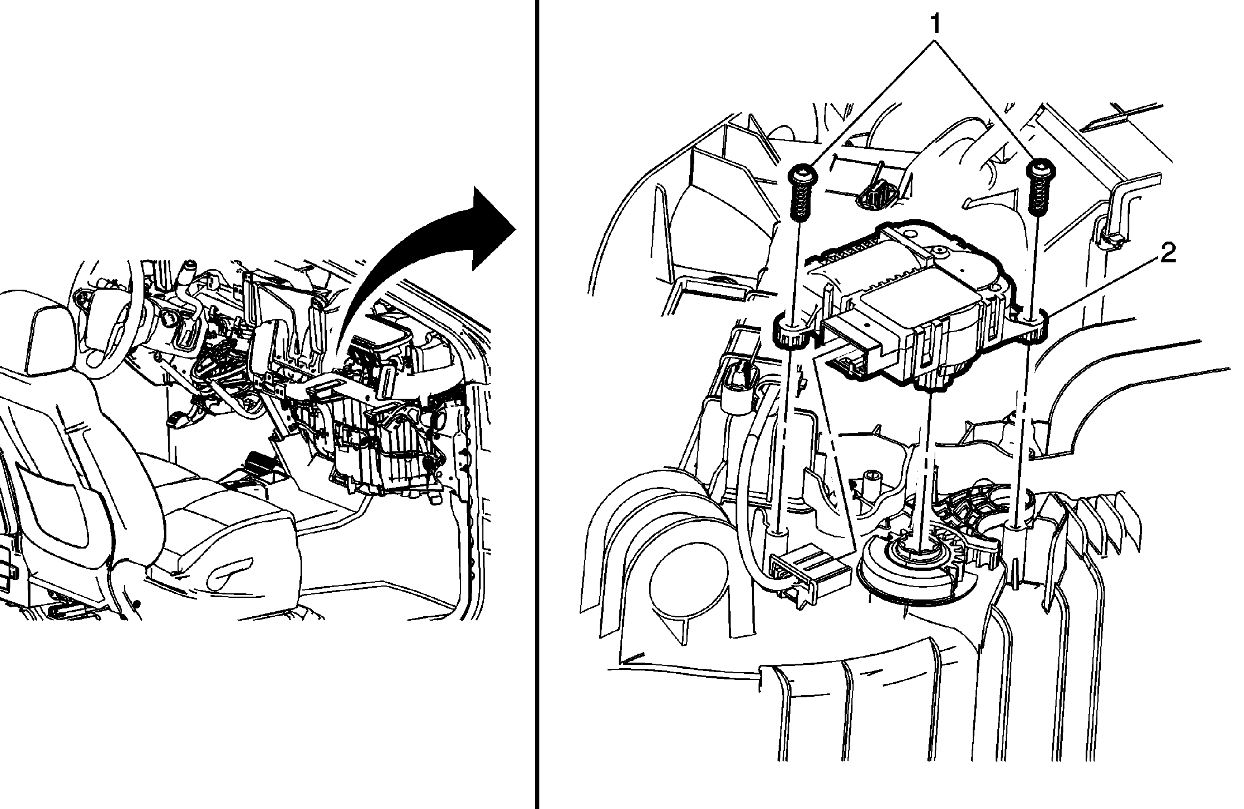 1

2