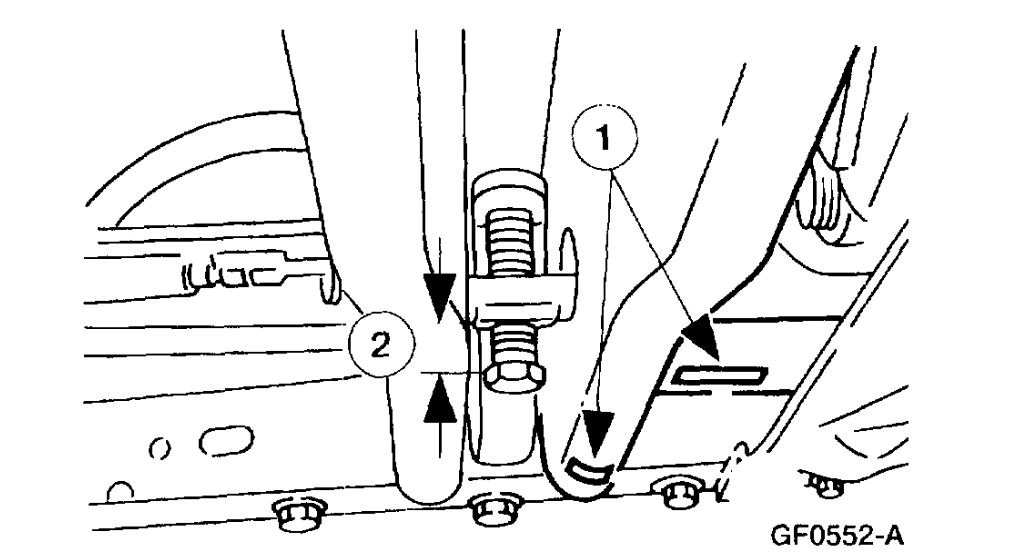 1
2
GF0552-A