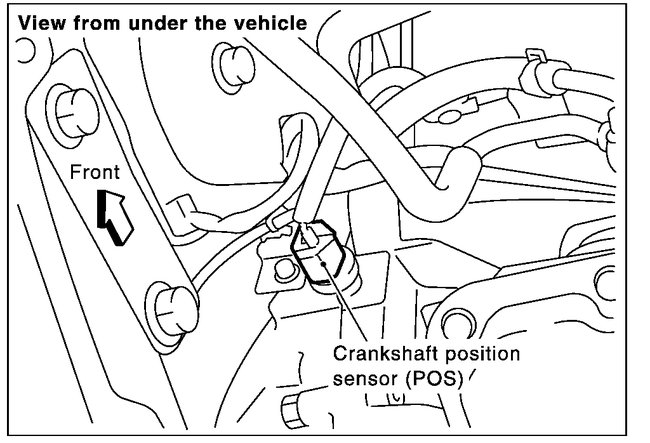 View from under the vehicle

Front

Crankshaft position sensor (POS)