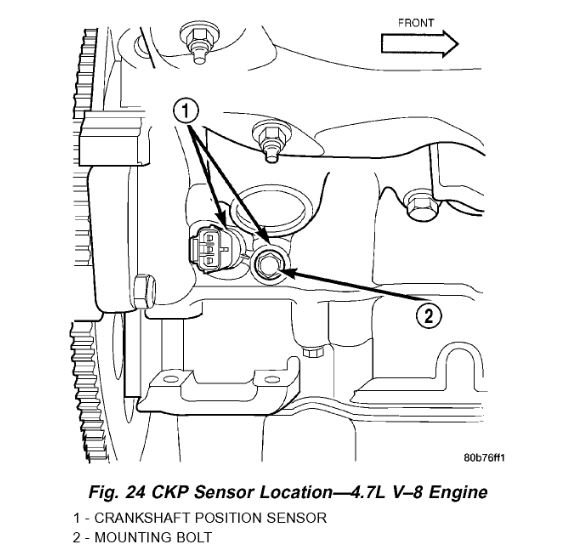 FRONT

1

2

80b76ff1

Fig. 24 CKP Sensor Location—4.7L V–8 Engine

1 - CRANKSHAFT POSITION SENSOR
2 - MOUNTING BOLT