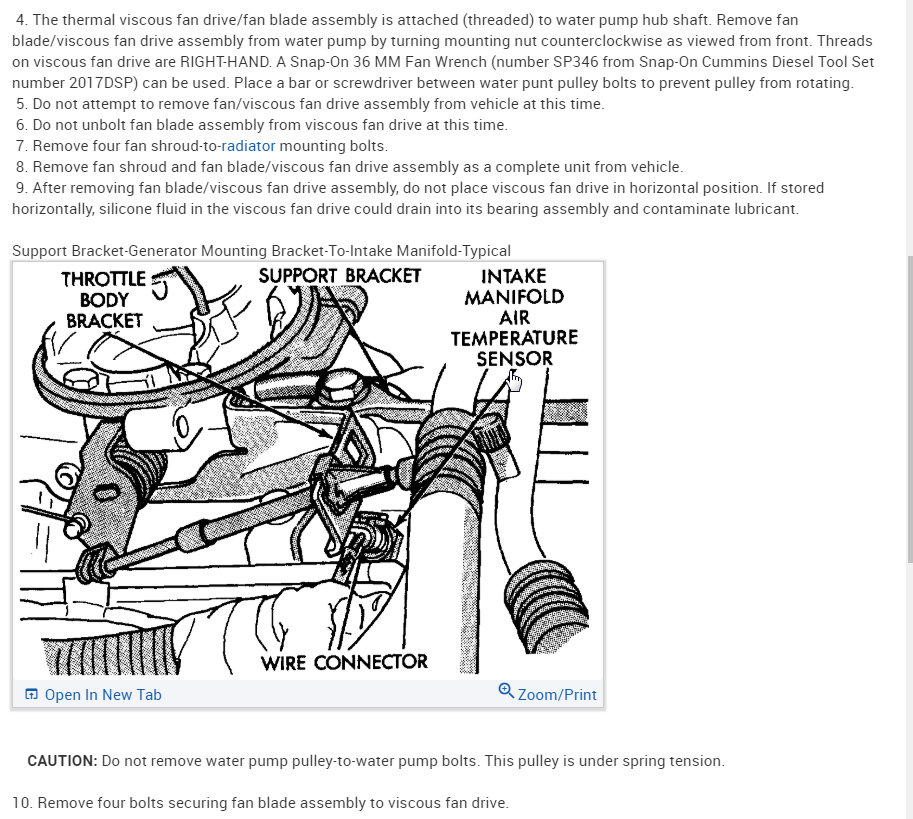 4. The thermal viscous fan drive/fan blade assembly is attached (threaded) to water pump hub shaft. Remove fan blade/viscous fan drive assembly from water pump by turning mounting nut counterclockwise as viewed from front. Threads on viscous fan drive are RIGHT-HAND. A Snap-On 36 MM Fan Wrench (number SP346 from Snap-On Cummins Diesel Tool Set number 2017DSP) can be used. Place a bar or screwdriver between water punt pulley bolts to prevent pulley from rotating.
5. Do not attempt to remove fan/viscous fan drive assembly from vehicle at this time.
6. Do not unbolt fan blade assembly from viscous fan drive at this time.
7. Remove four fan shroud-to-radiator mounting bolts.
8. Remove fan shroud and fan blade/viscous fan drive assembly as a complete unit from vehicle.
9. After removing fan blade/viscous fan drive assembly, do not place viscous fan drive in horizontal position. If stored horizontally, silicone fluid in the viscous fan drive could drain into its bearing assembly and contaminate lubricant.

Support Bracket-Generator Mounting Bracket-To-Intake Manifold-Typical

THROTTLE BODY BRACKET
SUPPORT BRACKET
INTAKE MANIFOLD AIR TEMPERATURE SENSOR
WIRE CONNECTOR

Open In New Tab
Zoom/Print

CAUTION: Do not remove water pump pulley-to-water pump bolts. This pulley is under spring tension.

10. Remove four bolts securing fan blade assembly to viscous fan drive.