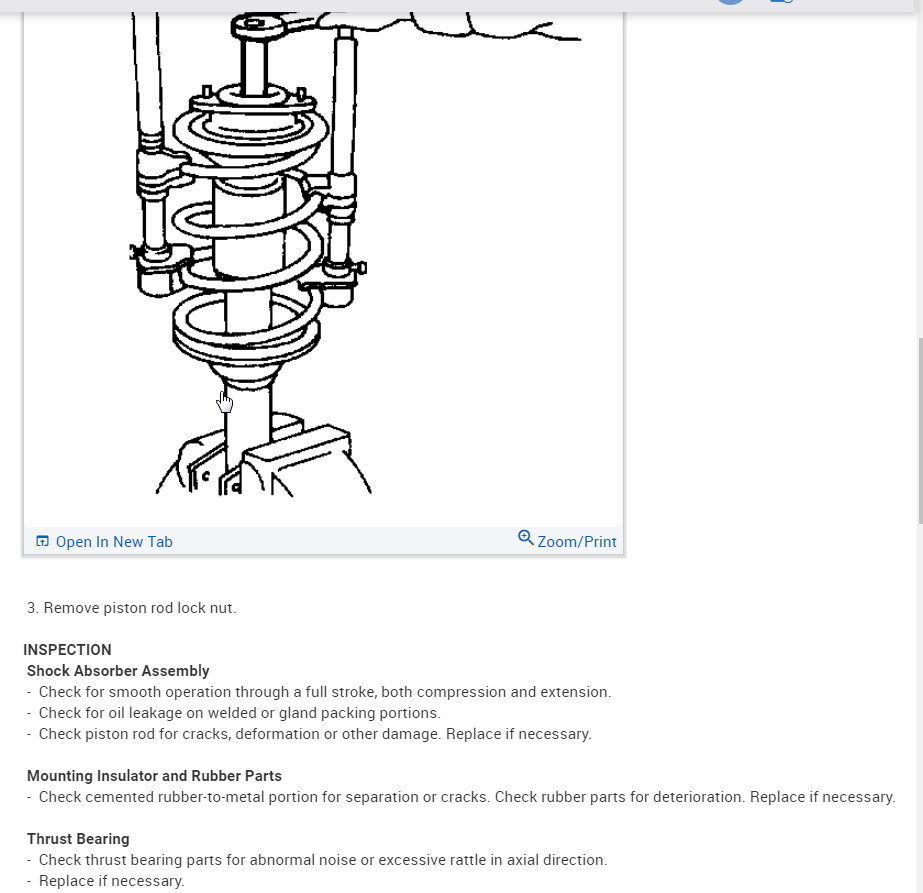 Open In New Tab

Zoom/Print

3. Remove piston rod lock nut.

INSPECTION
Shock Absorber Assembly
- Check for smooth operation through a full stroke, both compression and extension.
- Check for oil leakage on welded or gland packing portions.
- Check piston rod for cracks, deformation or other damage. Replace if necessary.

Mounting Insulator and Rubber Parts
- Check cemented rubber-to-metal portion for separation or cracks. Check rubber parts for deterioration. Replace if necessary.

Thrust Bearing
- Check thrust bearing parts for abnormal noise or excessive rattle in axial direction.
- Replace if necessary.