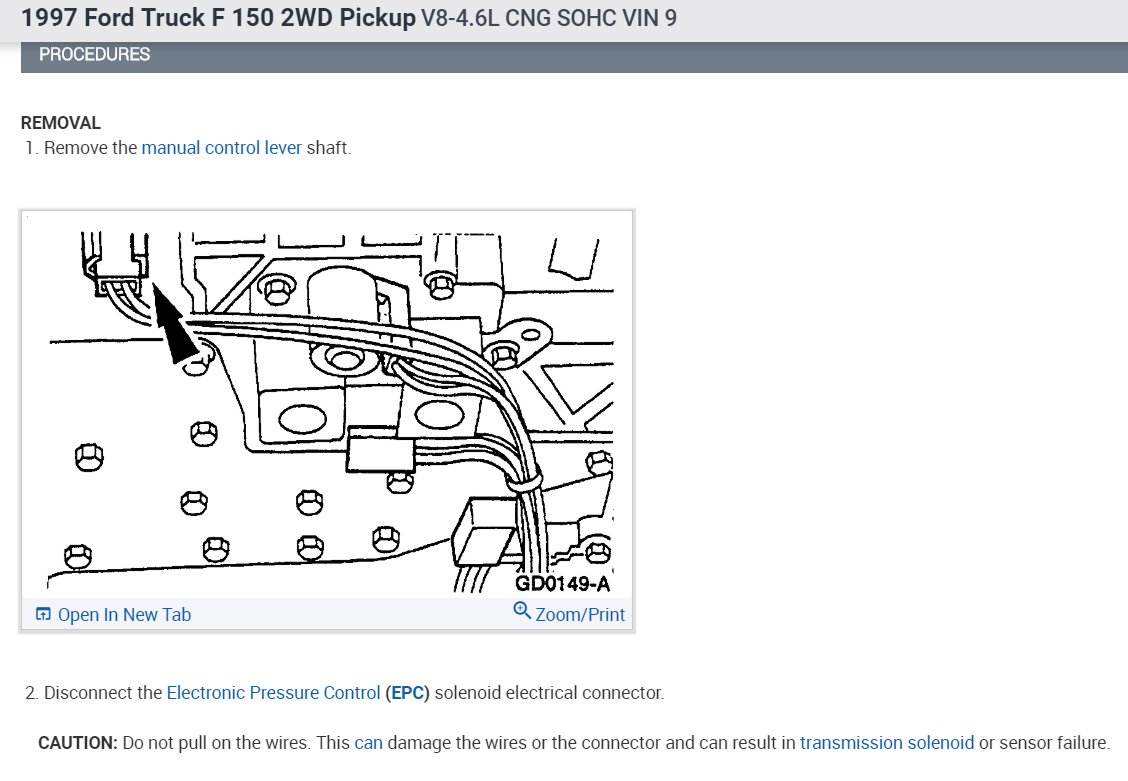 1997 Ford Truck F 150 2WD Pickup V8-4.6L CNG SOHC VIN 9

PROCEDURES

REMOVAL

1. Remove the manual control lever shaft.

GD0149-A

Open In New Tab

Zoom/Print

2. Disconnect the Electronic Pressure Control (EPC) solenoid electrical connector.

CAUTION: Do not pull on the wires. This can damage the wires or the connector and can result in transmission solenoid or sensor failure.