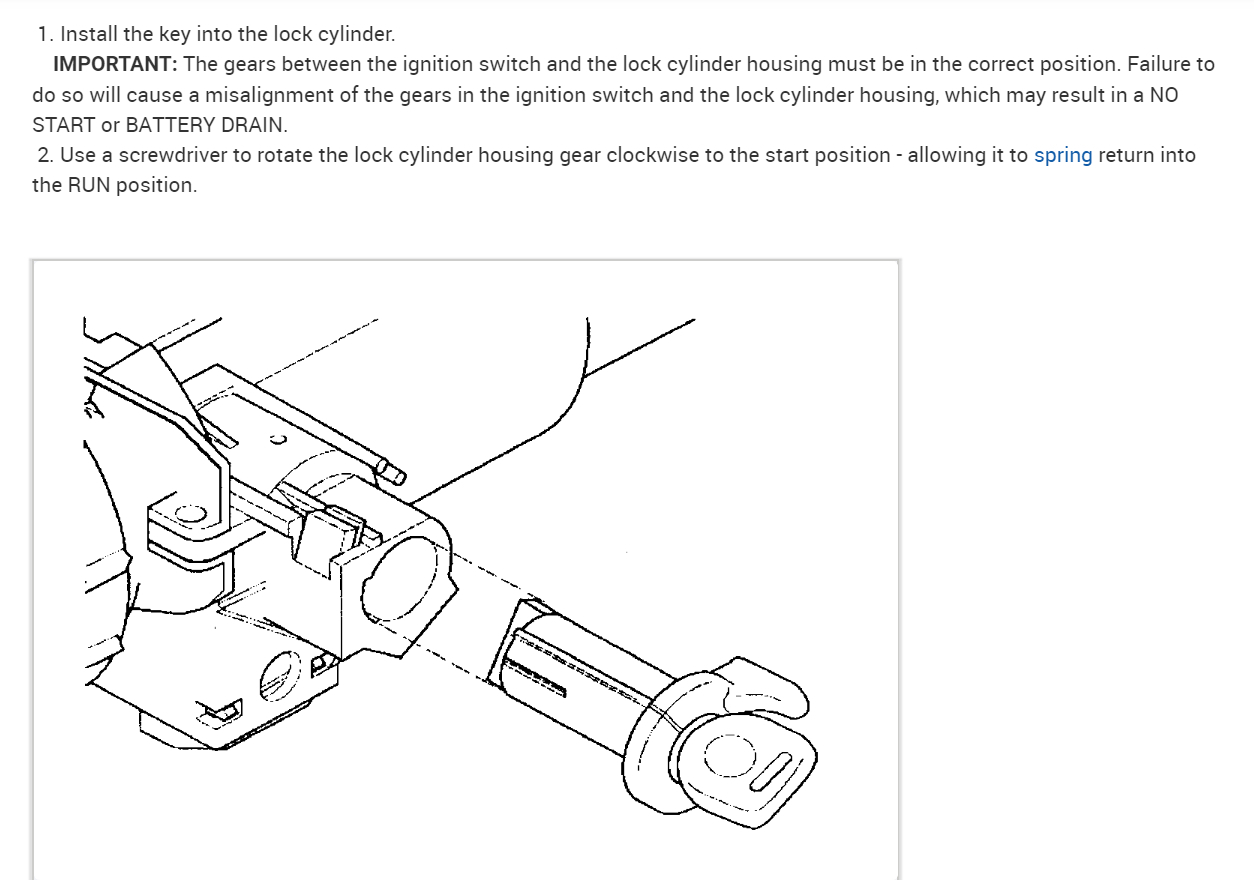 1. Install the key into the lock cylinder.

IMPORTANT: The gears between the ignition switch and the lock cylinder housing must be in the correct position. Failure to do so will cause a misalignment of the gears in the ignition switch and the lock cylinder housing, which may result in a NO START or BATTERY DRAIN.

2. Use a screwdriver to rotate the lock cylinder housing gear clockwise to the start position - allowing it to spring return into the RUN position.