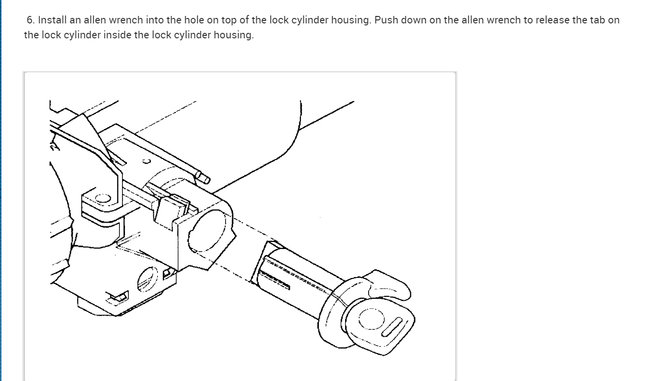 6. Install an allen wrench into the hole on top of the lock cylinder housing. Push down on the allen wrench to release the tab on the lock cylinder inside the lock cylinder housing.