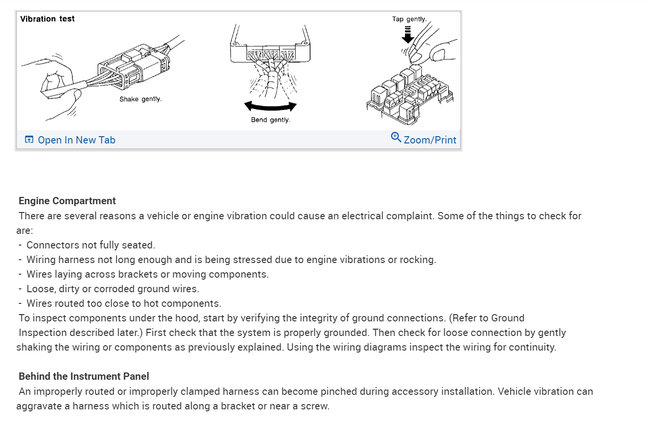 Vibration test

Shake gently.

Bend gently.

Tap gently.

Open In New Tab

Zoom/Print

Engine Compartment

There are several reasons a vehicle or engine vibration could cause an electrical complaint. Some of the things to check for are:

- Connectors not fully seated.
- Wiring harness not long enough and is being stressed due to engine vibrations or rocking.
- Wires laying across brackets or moving components.
- Loose, dirty or corroded ground wires.
- Wires routed too close to hot components.

To inspect components under the hood, start by verifying the integrity of ground connections. (Refer to Ground Inspection described later.) First check that the system is properly grounded. Then check for loose connection by gently shaking the wiring or components as previously explained. Using the wiring diagrams inspect the wiring for continuity.

Behind the Instrument Panel

An improperly routed or improperly clamped harness can become pinched during accessory installation. Vehicle vibration can aggravate a harness which is routed along a bracket or near a screw.