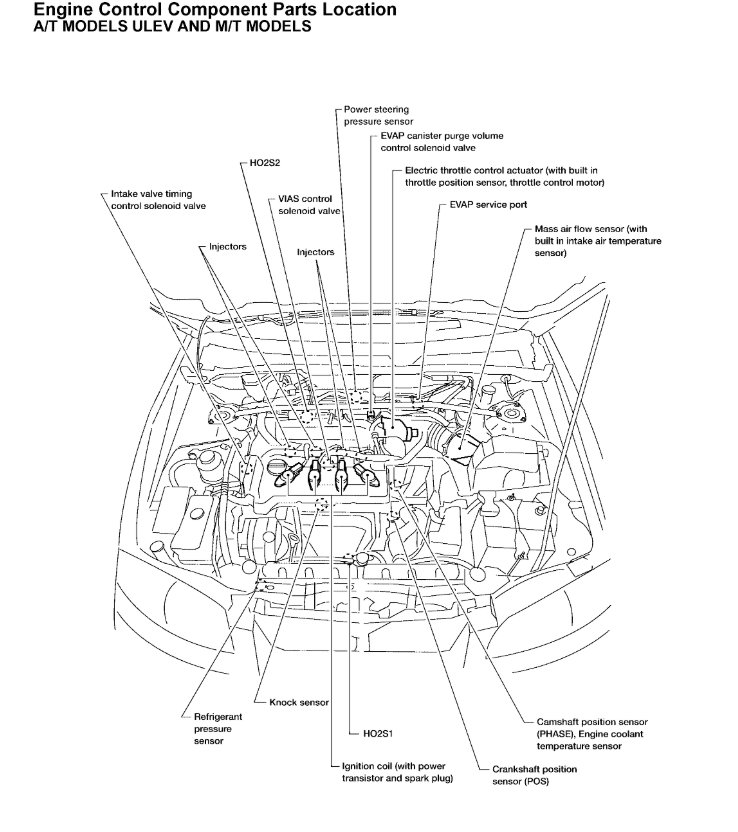 Engine Control Component Parts Location
A/T MODELS ULEV AND M/T MODELS

Power steering pressure sensor

EVAP canister purge volume control solenoid valve

HO2S2

Electric throttle control actuator (with built in throttle position sensor, throttle control motor)

Intake valve timing control solenoid valve

VIAS control solenoid valve

EVAP service port

Mass air flow sensor (with built in intake air temperature sensor)

Injectors

Injectors

Knock sensor

Refrigerant pressure sensor

HO2S1

Camshaft position sensor (PHASE), Engine coolant temperature sensor

Ignition coil (with power transistor and spark plug)

Crankshaft position sensor (POS)