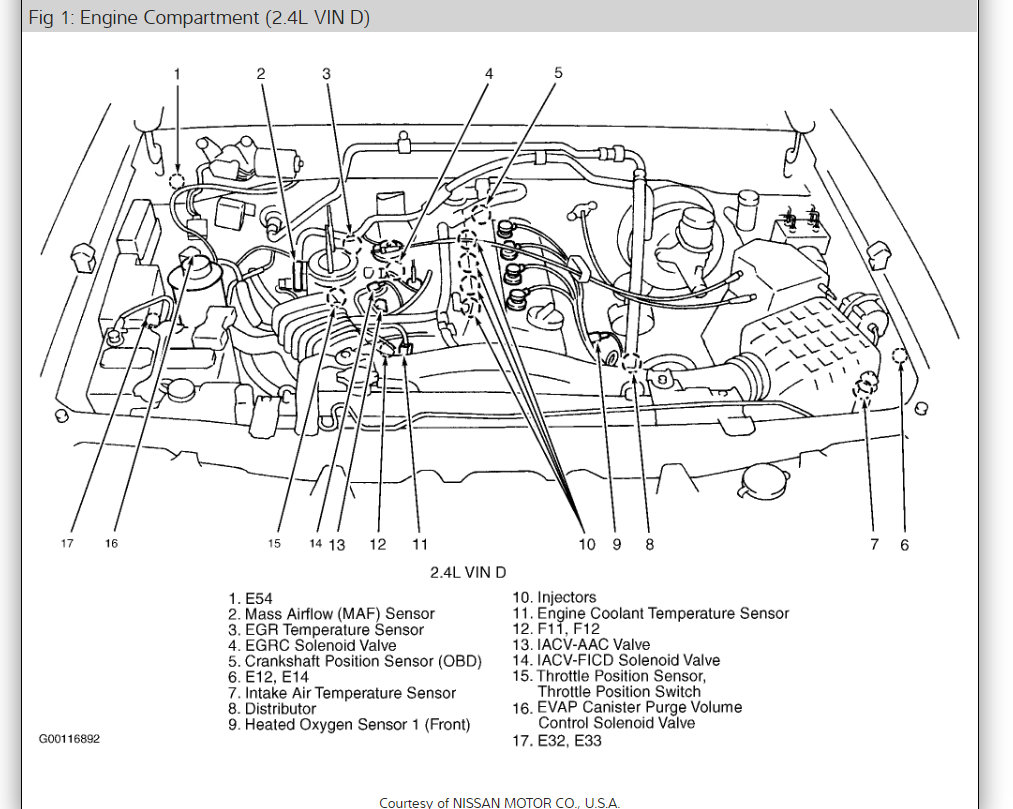 Fig 1: Engine Compartment (2.4L VIN D)

1 2 3 4 5

17 16 15 14 13 12 11 10 9 8 7 6

2.4L VIN D

1. E54
2. Mass Airflow (MAF) Sensor
3. EGR Temperature Sensor
4. EGRC Solenoid Valve
5. Crankshaft Position Sensor (OBD)
6. E12, E14
7. Intake Air Temperature Sensor
8. Distributor
9. Heated Oxygen Sensor 1 (Front)

10. Injectors
11. Engine Coolant Temperature Sensor
12. F11, F12
13. IACV-AAC Valve
14. IACV-FICD Solenoid Valve
15. Throttle Position Sensor, Throttle Position Switch
16. EVAP Canister Purge Volume Control Solenoid Valve
17. E32, E33

G00116892

Courtesy of NISSAN MOTOR CO., U.S.A.