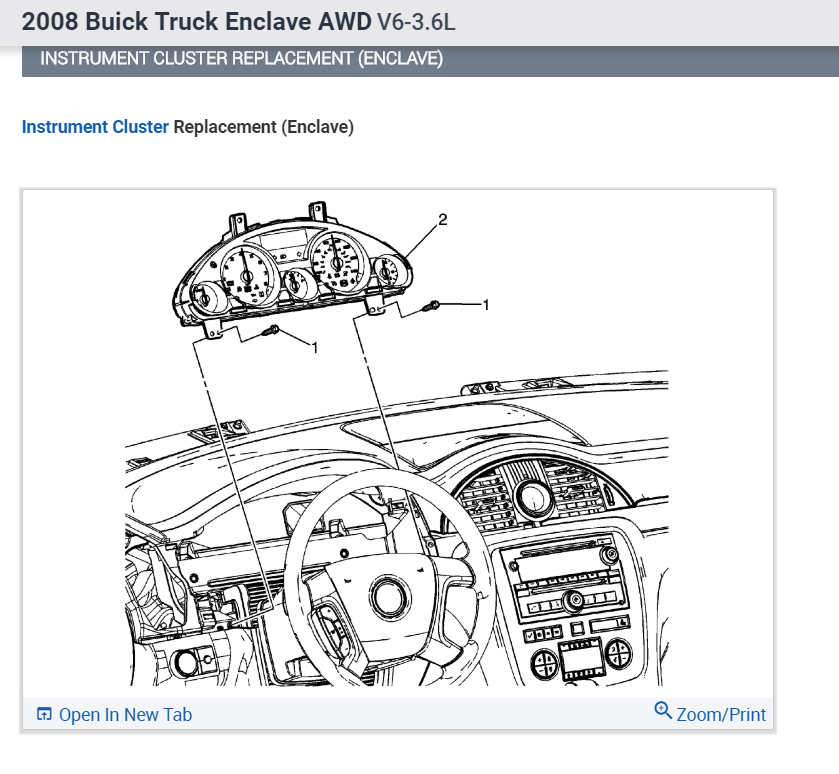 2008 Buick Truck Enclave AWD V6-3.6L

INSTRUMENT CLUSTER REPLACEMENT (ENCLAVE)

Instrument Cluster Replacement (Enclave)

2

1

1

Open In New Tab

Zoom/Print