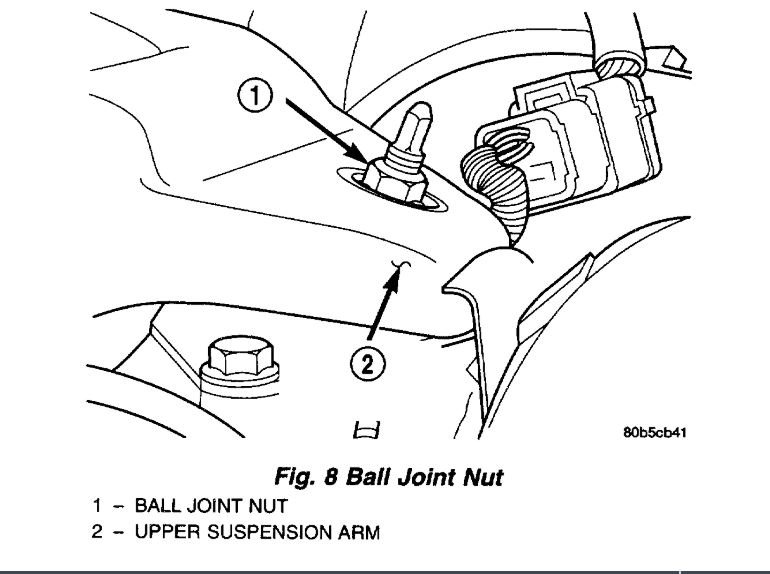 1

2

80b5cb41

Fig. 8 Ball Joint Nut

1 – BALL JOINT NUT
2 – UPPER SUSPENSION ARM