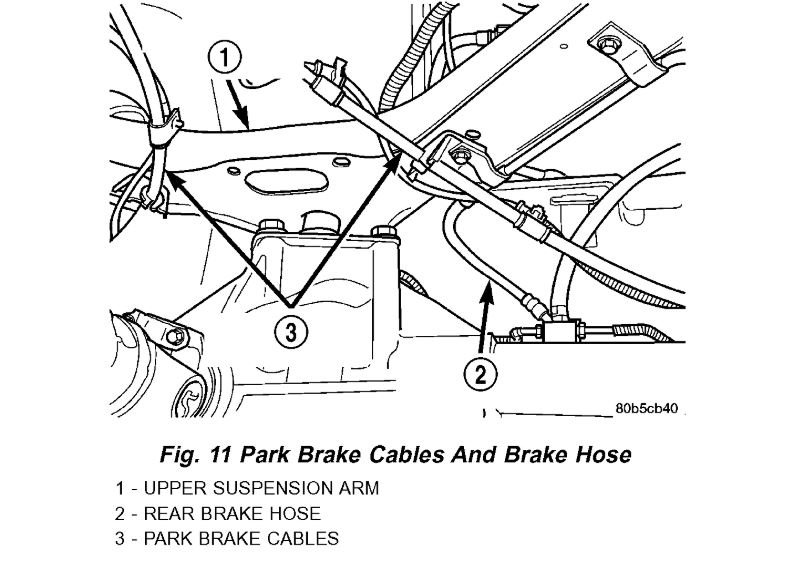 1

3

2

80b5cb40

Fig. 11 Park Brake Cables And Brake Hose

1 - UPPER SUSPENSION ARM
2 - REAR BRAKE HOSE
3 - PARK BRAKE CABLES