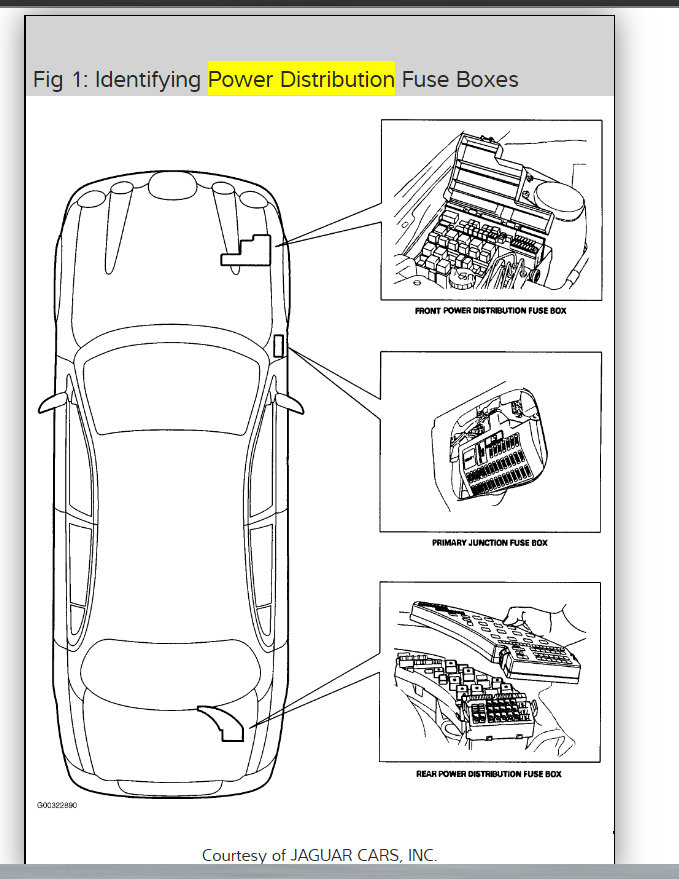 Fig 1: Identifying Power Distribution Fuse Boxes

FRONT POWER DISTRIBUTION FUSE BOX

PRIMARY JUNCTION FUSE BOX

REAR POWER DISTRIBUTION FUSE BOX

G00322890

Courtesy of JAGUAR CARS, INC.