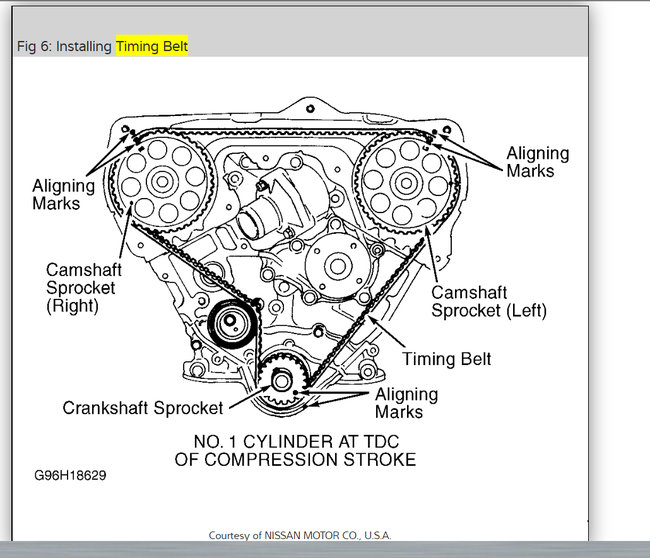 Fig 6: Installing Timing Belt

Aligning Marks

Aligning Marks

Camshaft Sprocket (Right)

Camshaft Sprocket (Left)

Timing Belt

Crankshaft Sprocket

Aligning Marks

NO. 1 CYLINDER AT TDC
OF COMPRESSION STROKE

G96H18629

Courtesy of NISSAN MOTOR CO., U.S.A.