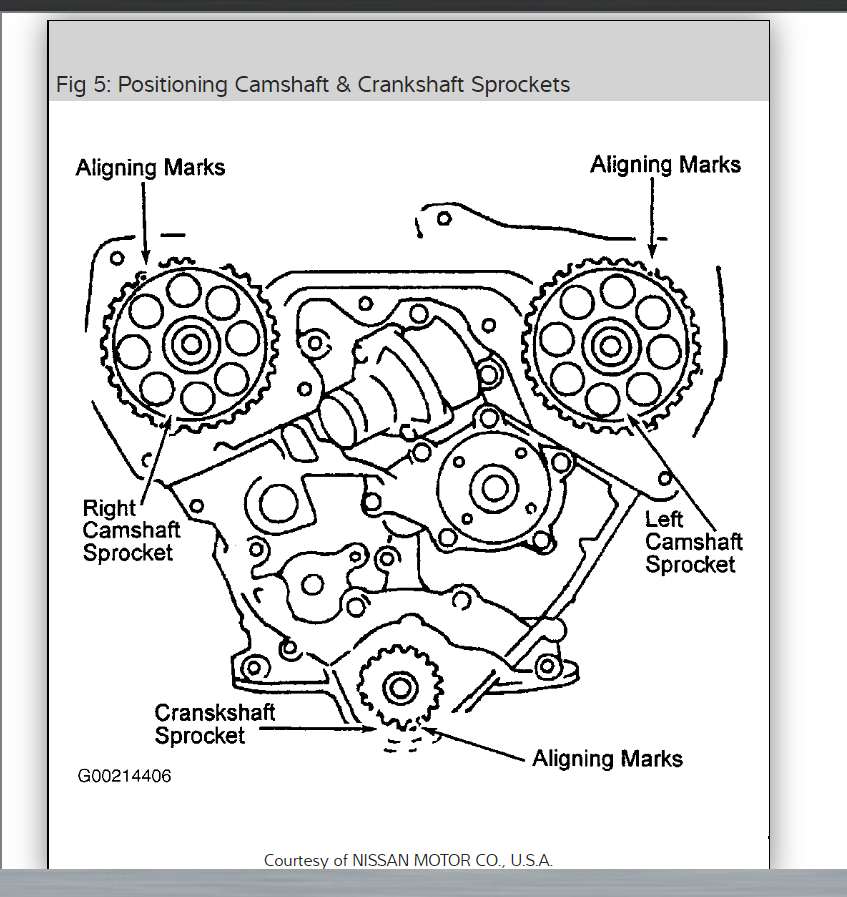 Fig 5: Positioning Camshaft & Crankshaft Sprockets

Aligning Marks

Aligning Marks

Right Camshaft Sprocket

Left Camshaft Sprocket

Cranskshaft Sprocket

Aligning Marks

G00214406

Courtesy of NISSAN MOTOR CO., U.S.A.