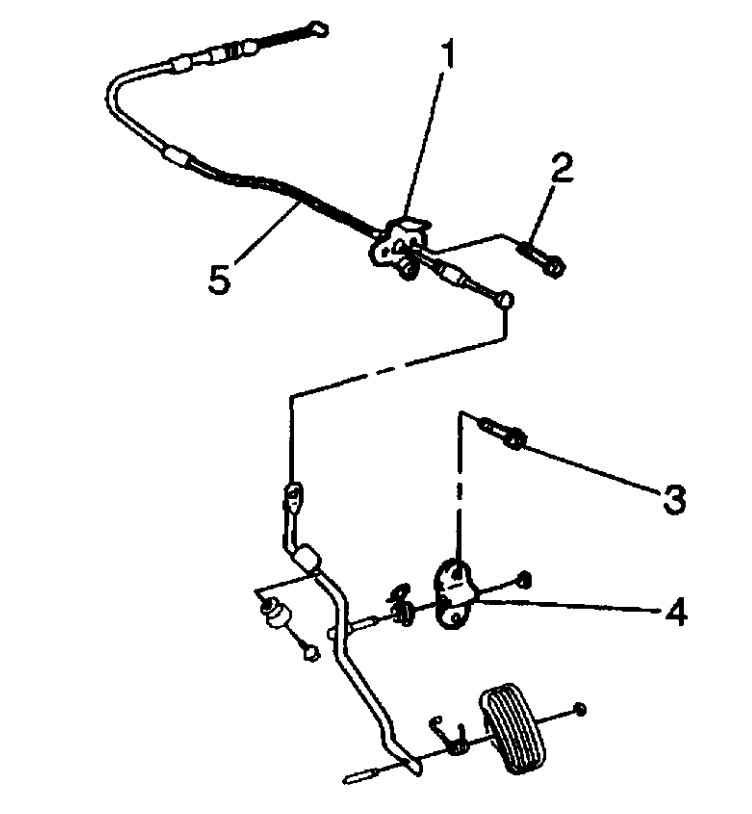 1
2
5
3
4