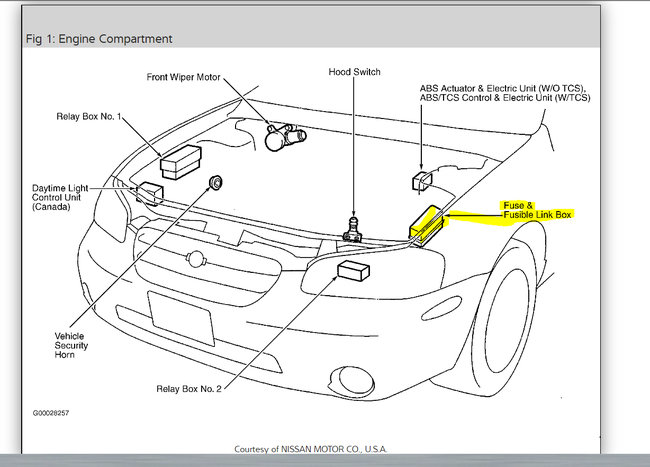 Fig 1: Engine Compartment

Front Wiper Motor

Hood Switch

ABS Actuator & Electric Unit (W/O TCS), ABS/TCS Control & Electric Unit (W/TCS)

Relay Box No. 1

Daytime Light Control Unit (Canada)

Fuse & Fusible Link Box

Vehicle Security Horn

Relay Box No. 2

G00028257

Courtesy of NISSAN MOTOR CO., U.S.A.