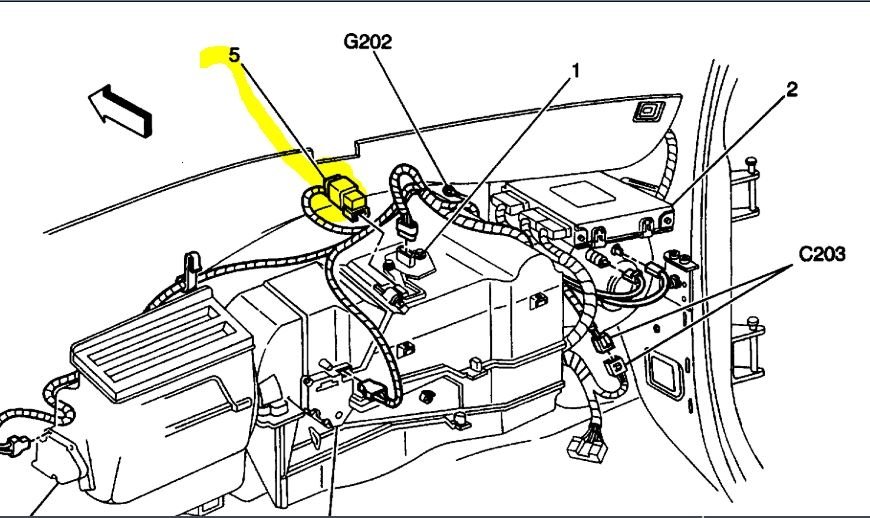 5
G202
1
2
C203