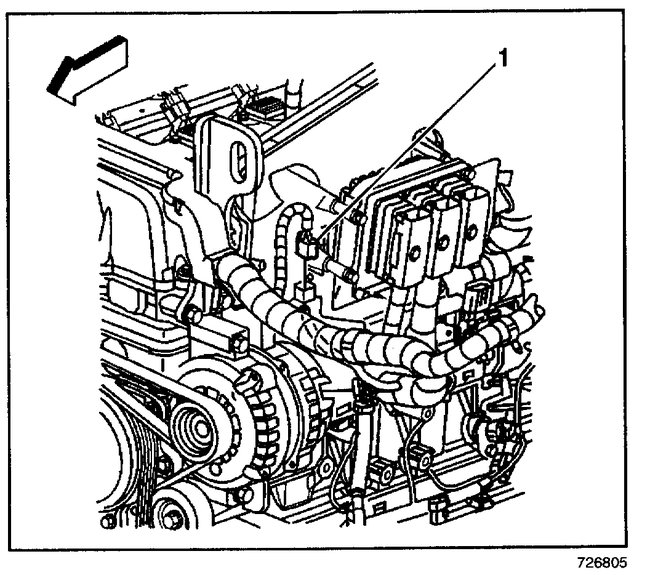 1

726805