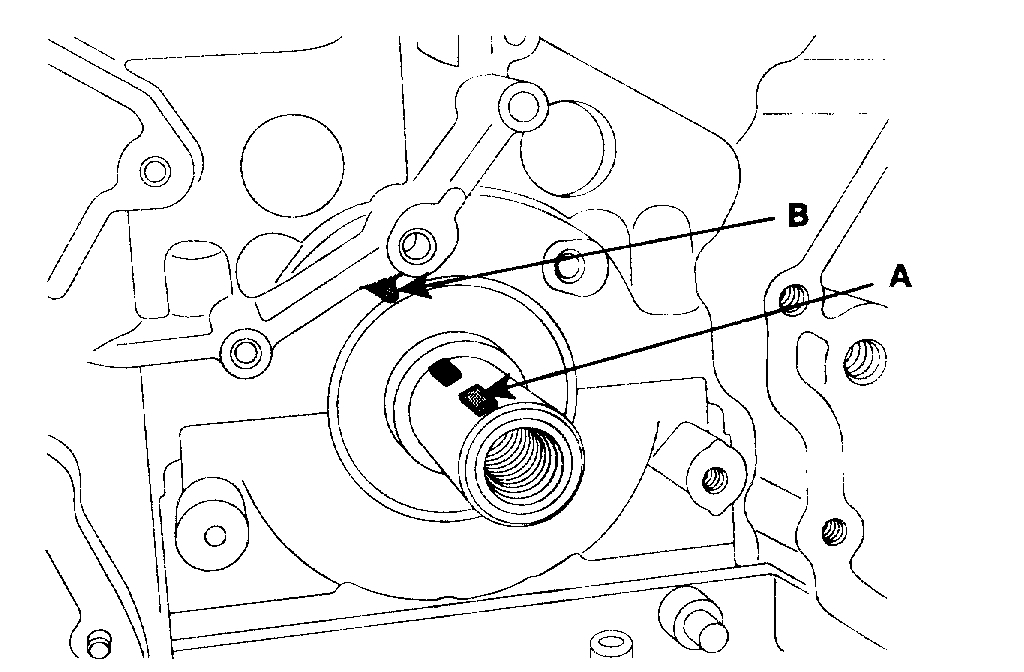 B
A